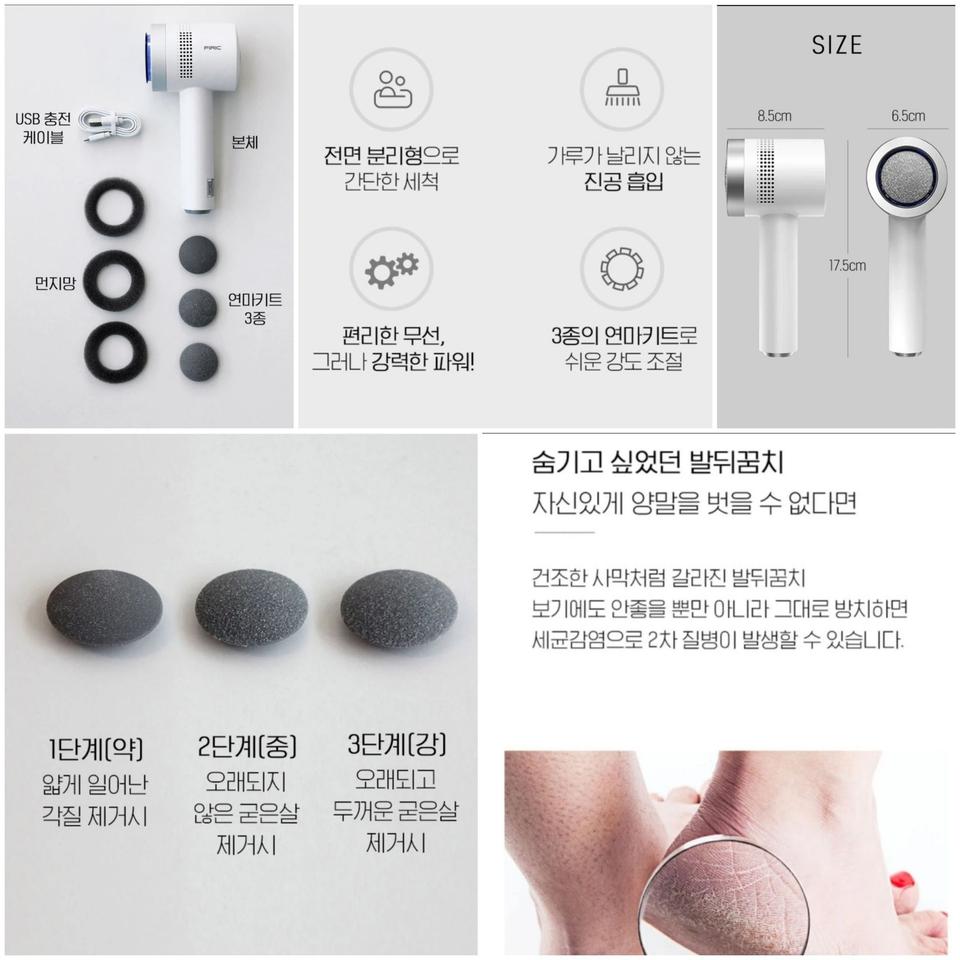 PIRIC

USB 충전 케이블

본체

먼지망

연마키트 3종

전면 분리형으로 간단한 세척

가루가 날리지 않는 진공 흡입

편리한 무선, 그러나 강력한 파워!

3종의 연마키트로 쉬운 강도 조절

SIZE

8.5cm

6.5cm

17.5cm

1단계(약)
얇게 일어난 각질 제거시

2단계(중)
오래되지 않은 굳은살 제거시

3단계(강)
오래되고 두꺼운 굳은살 제거시

숨기고 싶었던 발뒤꿈치
자신있게 양말을 벗을 수 없다면

건조한 사막처럼 갈라진 발뒤꿈치
보기에도 안좋을 뿐만 아니라 그대로 방치하면
세균감염으로 2차 질병이 발생할 수 있습니다.