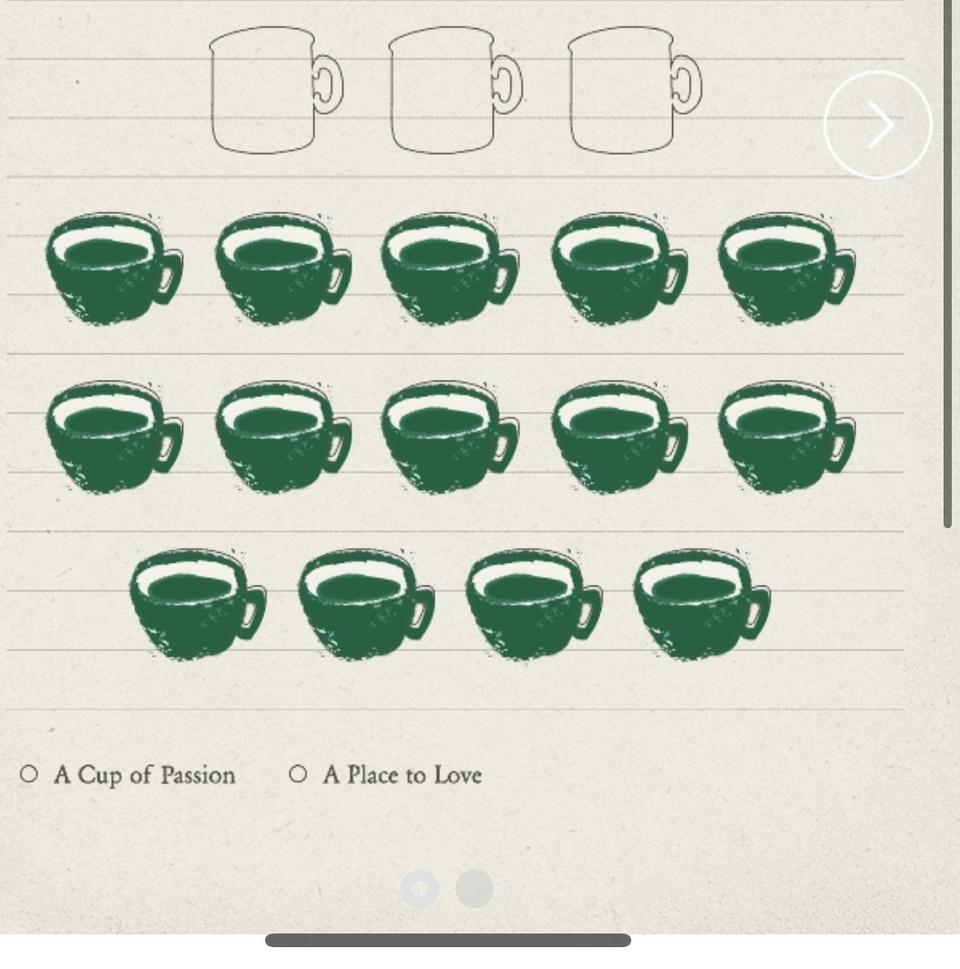 ○ A Cup of Passion ○ A Place to Love