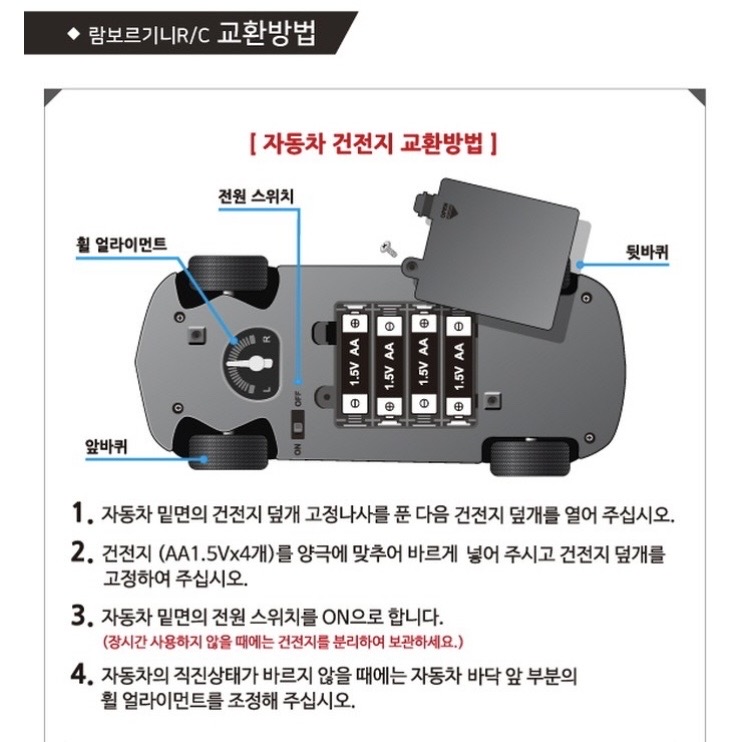 ◆ 람보르기니R/C 교환방법

[ 자동차 건전지 교환방법 ]

전원 스위치

휠 얼라이먼트

뒷바퀴

앞바퀴

L R

OFF ON

1.5V AA
1.5V AA
1.5V AA
1.5V AA

1. 자동차 밑면의 건전지 덮개 고정나사를 푼 다음 건전지 덮개를 열어 주십시오.

2. 건전지 (AA1.5Vx4개)를 양극에 맞추어 바르게 넣어 주시고 건전지 덮개를 고정하여 주십시오.

3. 자동차 밑면의 전원 스위치를 ON으로 합니다.
(장시간 사용하지 않을 때에는 건전지를 분리하여 보관하세요.)

4. 자동차의 직진상태가 바르지 않을 때에는 자동차 바닥 앞 부분의 휠 얼라이먼트를 조정해 주십시오.